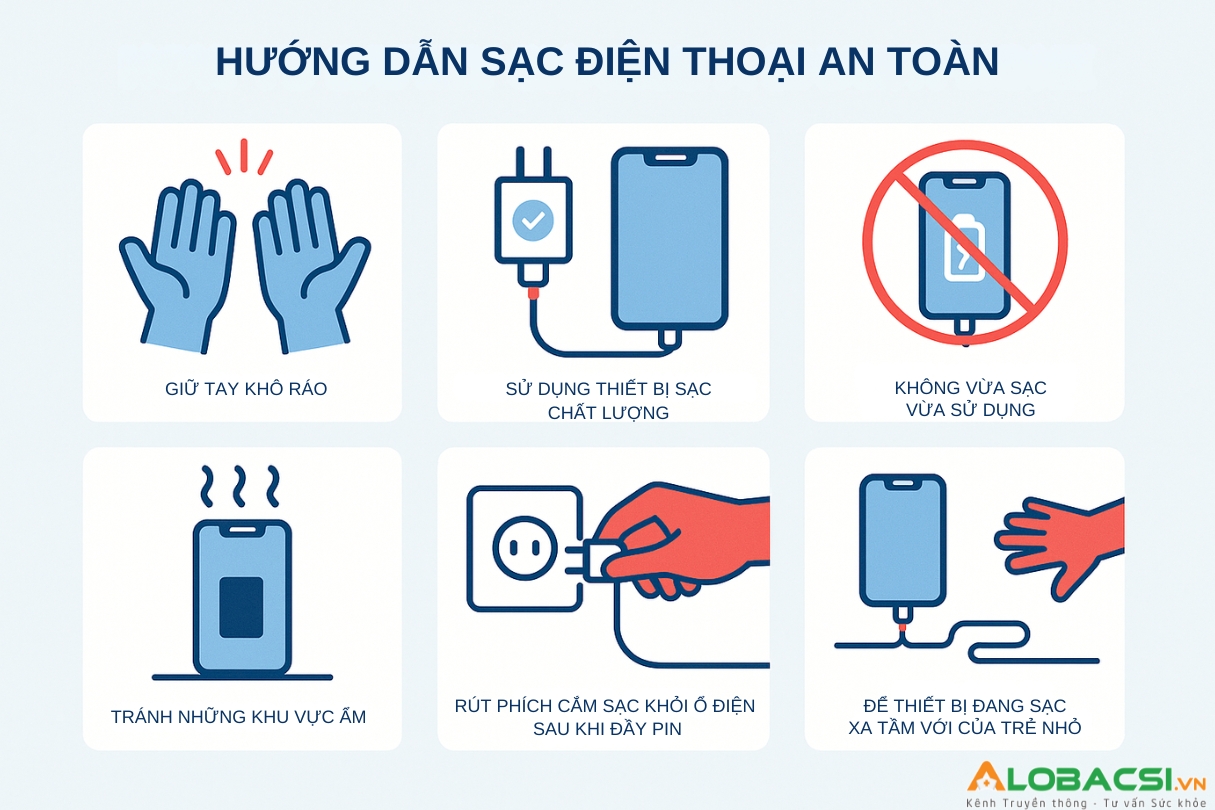 HƯỚNG DẪN SẠC ĐIỆN THOẠI AN TOÀN

GIỮ TAY KHÔ RÁO

SỬ DỤNG THIẾT BỊ SẠC CHẤT LƯỢNG

KHÔNG VỪA SẠC VỪA SỬ DỤNG

TRÁNH NHỮNG KHU VỰC ẨM

RÚT PHÍCH CẮM SẠC KHỎI Ổ ĐIỆN SAU KHI ĐẦY PIN

ĐỂ THIẾT BỊ ĐANG SẠC XA TẦM VỚI CỦA TRẺ NHỎ

ALOBACSI.VN
Kênh Truyền thông - Tư vấn Sức khỏe